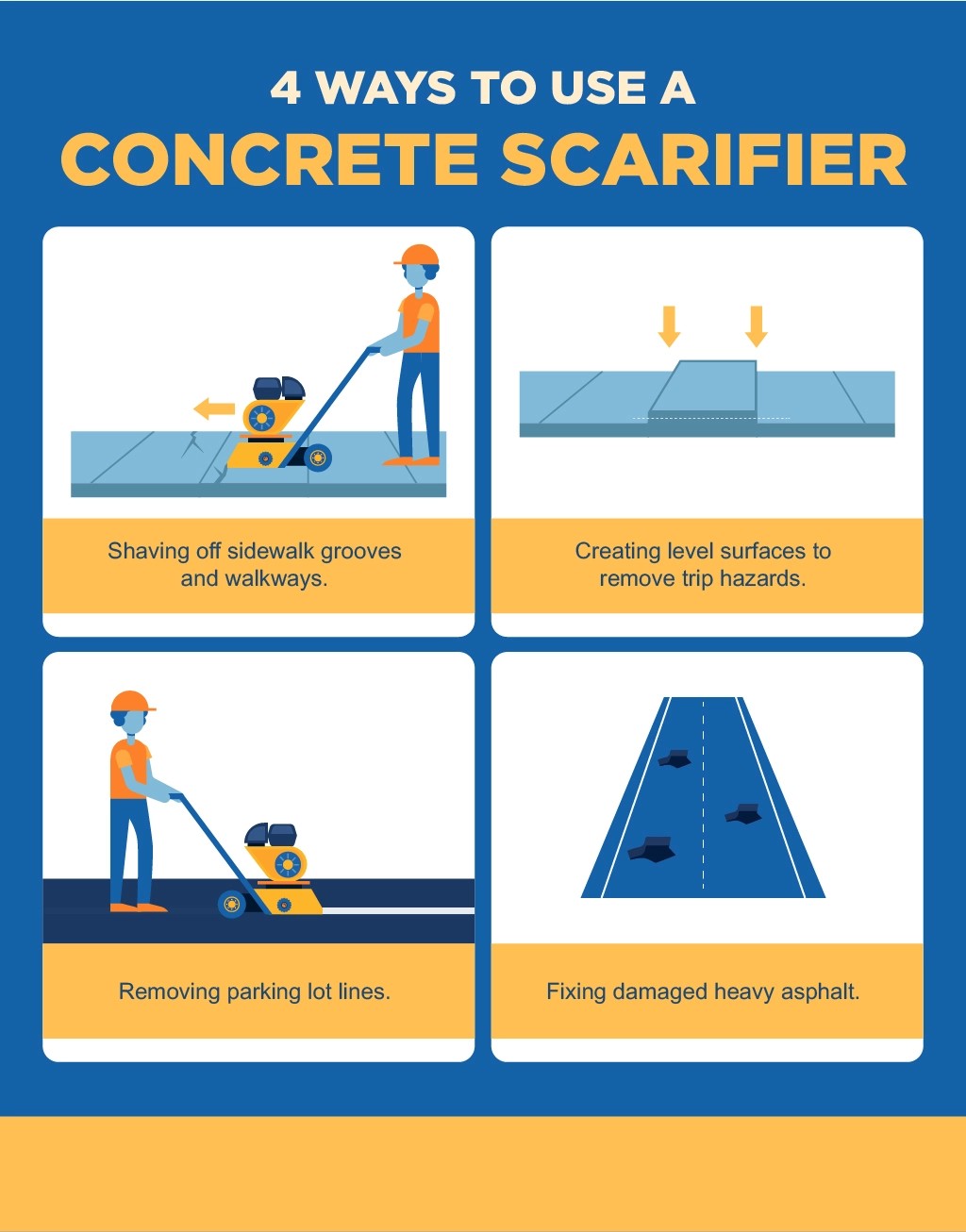 4 WAYS TO USE A
CONCRETE SCARIFIER

Shaving off sidewalk grooves and walkways.

Creating level surfaces to remove trip hazards.

Removing parking lot lines.

Fixing damaged heavy asphalt.