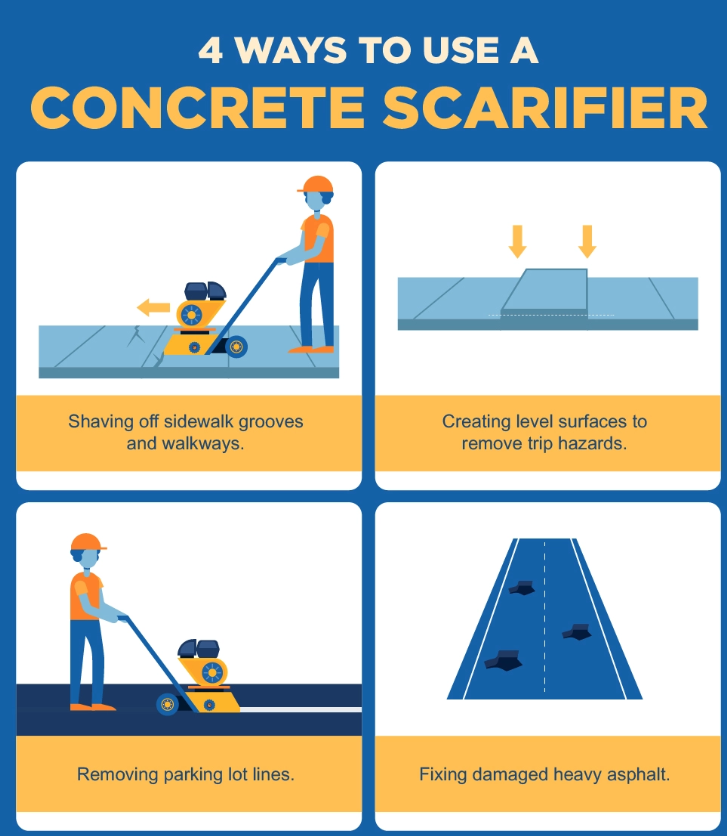 4 WAYS TO USE A
CONCRETE SCARIFIER

Shaving off sidewalk grooves and walkways.

Creating level surfaces to remove trip hazards.

Removing parking lot lines.

Fixing damaged heavy asphalt.