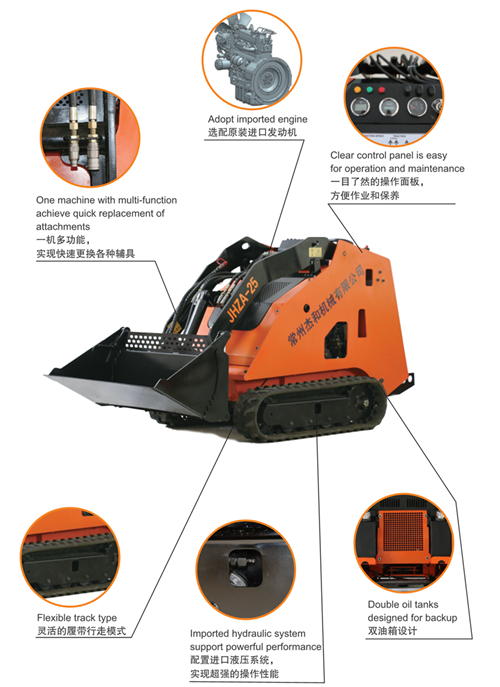 Adopt imported engine
选配原装进口发动机

Clear control panel is easy for operation and maintenance
一目了然的操作面板，
方便作业和保养

One machine with multi-function achieve quick replacement of attachments
一机多功能，
实现快速更换各种辅具

JHZA-25

常州杰和机械有限公司

Flexible track type
灵活的履带行走模式

Imported hydraulic system support powerful performance
配置进口液压系统，
实现超强的操作性能

Double oil tanks designed for backup
双油箱设计